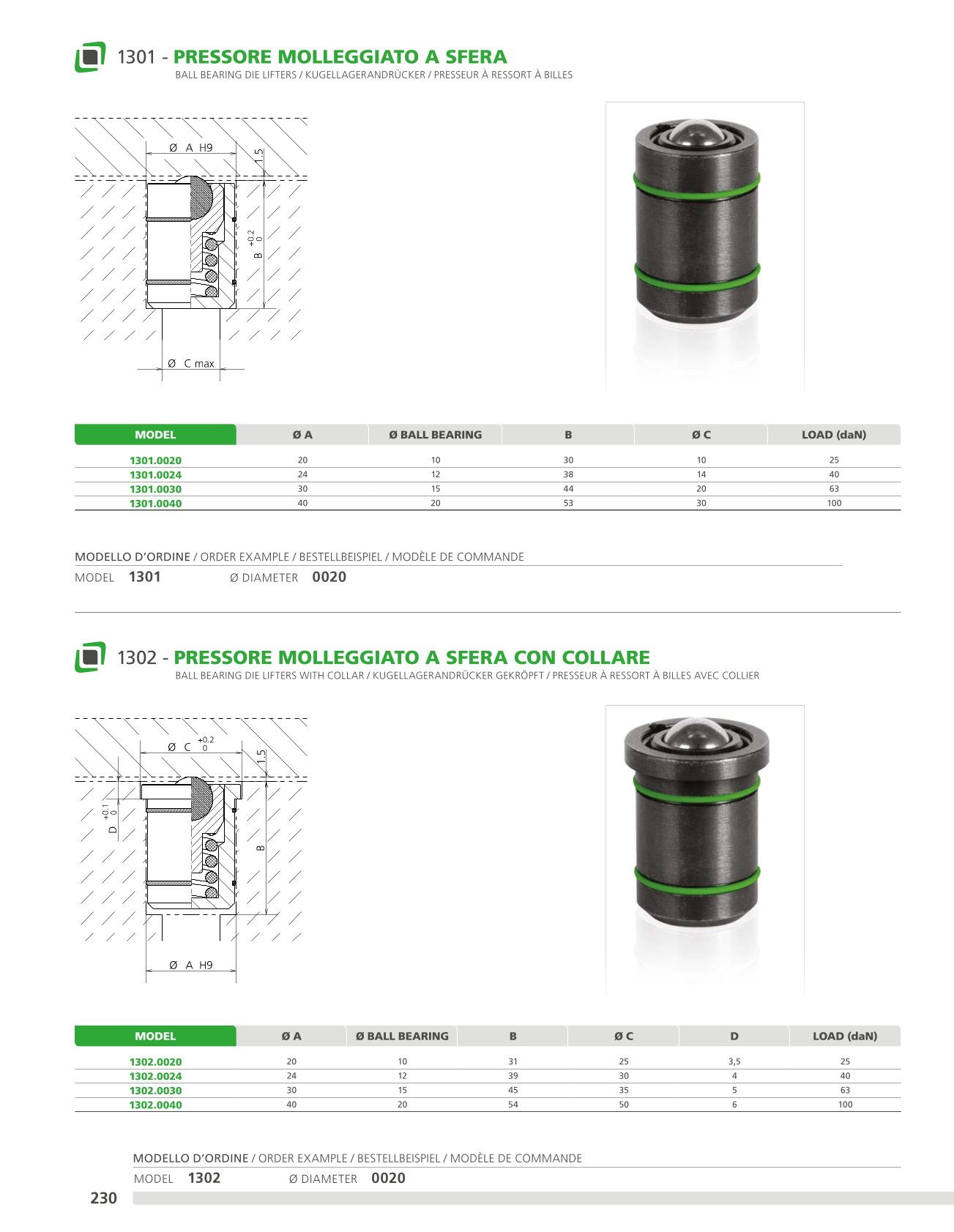 1301 - PRESSORE MOLLEGGIATO A SFERA
BALL BEARING DIE LIFTERS / KUGELLAGERANDRÜCKER / PRESSEUR À RESSORT À BILLES

Ø A H9
1.5
B $^{+0.2}_{0}$
Ø C max

| MODEL | Ø A | Ø BALL BEARING | B | Ø C | LOAD (daN) |
|---|---|---|---|---|---|
| 1301.0020 | 20 | 10 | 30 | 10 | 25 |
| 1301.0024 | 24 | 12 | 38 | 14 | 40 |
| 1301.0030 | 30 | 15 | 44 | 20 | 63 |
| 1301.0040 | 40 | 20 | 53 | 30 | 100 |

MODELLO D'ORDINE / ORDER EXAMPLE / BESTELLBEISPIEL / MODÈLE DE COMMANDE
MODEL 1301 Ø DIAMETER 0020

1302 - PRESSORE MOLLEGGIATO A SFERA CON COLLARE
BALL BEARING DIE LIFTERS WITH COLLAR / KUGELLAGERANDRÜCKER GEKRÖPFT / PRESSEUR À RESSORT À BILLES AVEC COLLIER

Ø C $^{+0.2}_{0}$
1.5
D $^{+0.1}_{0}$
B
Ø A H9

| MODEL | Ø A | Ø BALL BEARING | B | Ø C | D | LOAD (daN) |
|---|---|---|---|---|---|---|
| 1302.0020 | 20 | 10 | 31 | 25 | 3,5 | 25 |
| 1302.0024 | 24 | 12 | 39 | 30 | 4 | 40 |
| 1302.0030 | 30 | 15 | 45 | 35 | 5 | 63 |
| 1302.0040 | 40 | 20 | 54 | 50 | 6 | 100 |

MODELLO D'ORDINE / ORDER EXAMPLE / BESTELLBEISPIEL / MODÈLE DE COMMANDE
MODEL 1302 Ø DIAMETER 0020

230