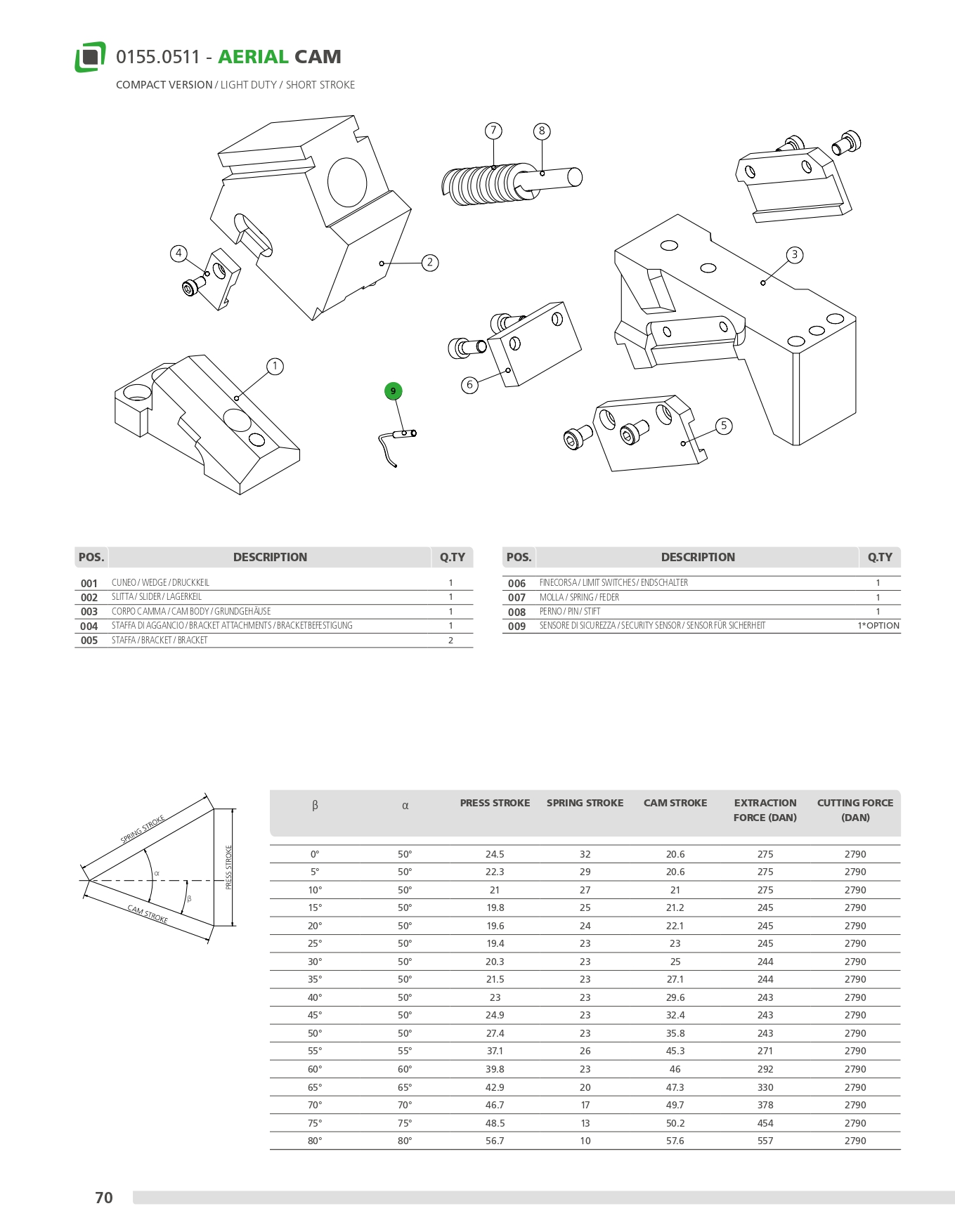 0155.0511 - AERIAL CAM

COMPACT VERSION / LIGHT DUTY / SHORT STROKE

7 8 4 2 3 1 9 6 5

| POS. | DESCRIPTION | Q.TY |
|---|---|---|
| 001 | CUNEO / WEDGE / DRUCKKEIL | 1 |
| 002 | SLITTA / SLIDER / LAGERKEIL | 1 |
| 003 | CORPO CAMMA / CAM BODY / GRUNDGEHÄUSE | 1 |
| 004 | STAFFA DI AGGANCIO / BRACKET ATTACHMENTS / BRACKETBEFESTIGUNG | 1 |
| 005 | STAFFA / BRACKET / BRACKET | 2 |

| POS. | DESCRIPTION | Q.TY |
|---|---|---|
| 006 | FINECORSA / LIMIT SWITCHES / ENDSCHALTER | 1 |
| 007 | MOLLA / SPRING / FEDER | 1 |
| 008 | PERNO / PIN / STIFT | 1 |
| 009 | SENSORE DI SICUREZZA / SECURITY SENSOR / SENSOR FÜR SICHERHEIT | 1*OPTION |

SPRING STROKE
PRESS STROKE
CAM STROKE
α
β

| β | α | PRESS STROKE | SPRING STROKE | CAM STROKE | EXTRACTION FORCE (DAN) | CUTTING FORCE (DAN) |
|---|---|---|---|---|---|---|
| 0° | 50° | 24.5 | 32 | 20.6 | 275 | 2790 |
| 5° | 50° | 22.3 | 29 | 20.6 | 275 | 2790 |
| 10° | 50° | 21 | 27 | 21 | 275 | 2790 |
| 15° | 50° | 19.8 | 25 | 21.2 | 245 | 2790 |
| 20° | 50° | 19.6 | 24 | 22.1 | 245 | 2790 |
| 25° | 50° | 19.4 | 23 | 23 | 245 | 2790 |
| 30° | 50° | 20.3 | 23 | 25 | 244 | 2790 |
| 35° | 50° | 21.5 | 23 | 27.1 | 244 | 2790 |
| 40° | 50° | 23 | 23 | 29.6 | 243 | 2790 |
| 45° | 50° | 24.9 | 23 | 32.4 | 243 | 2790 |
| 50° | 50° | 27.4 | 23 | 35.8 | 243 | 2790 |
| 55° | 55° | 37.1 | 26 | 45.3 | 271 | 2790 |
| 60° | 60° | 39.8 | 23 | 46 | 292 | 2790 |
| 65° | 65° | 42.9 | 20 | 47.3 | 330 | 2790 |
| 70° | 70° | 46.7 | 17 | 49.7 | 378 | 2790 |
| 75° | 75° | 48.5 | 13 | 50.2 | 454 | 2790 |
| 80° | 80° | 56.7 | 10 | 57.6 | 557 | 2790 |

70